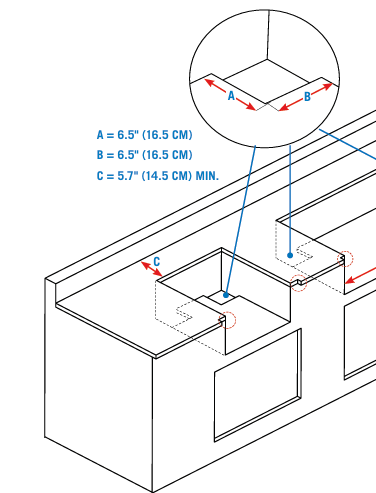 A

B

A = 6.5" (16.5 CM)

B = 6.5" (16.5 CM)

C = 5.7" (14.5 CM) MIN.

C